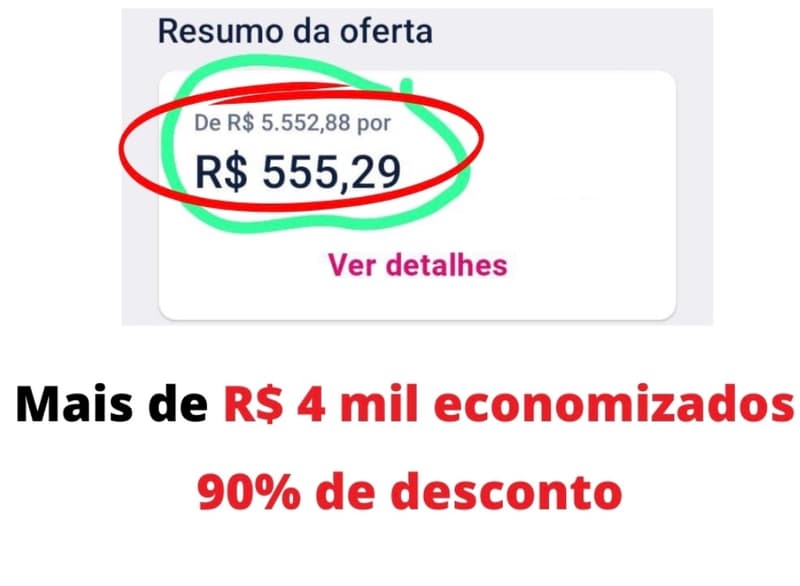 Resumo da oferta

De R$ 5.552,88 por

R$ 555,29

Ver detalhes

Mais de R$ 4 mil economizados

90% de desconto