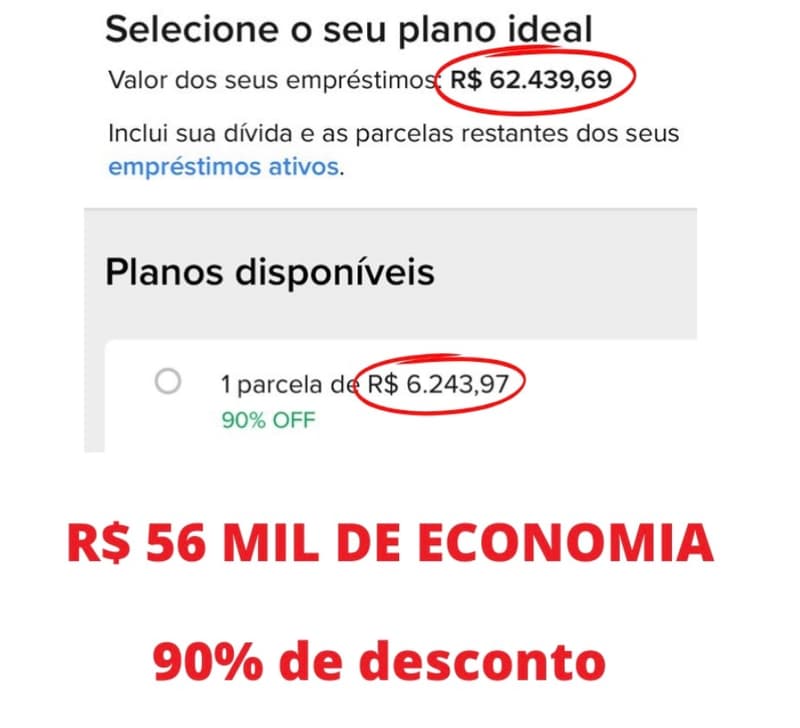 Selecione o seu plano ideal

Valor dos seus empréstimos: R$ 62.439,69

Inclui sua dívida e as parcelas restantes dos seus empréstimos ativos.

Planos disponíveis

1 parcela de R$ 6.243,97
90% OFF

R$ 56 MIL DE ECONOMIA

90% de desconto