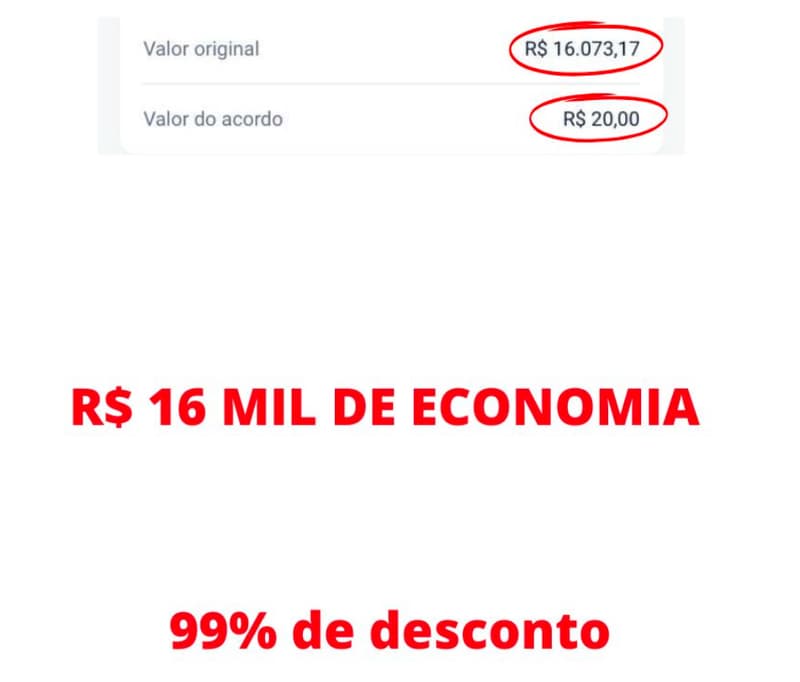 Valor original R$ 16.073,17

Valor do acordo R$ 20,00

R$ 16 MIL DE ECONOMIA

99% de desconto